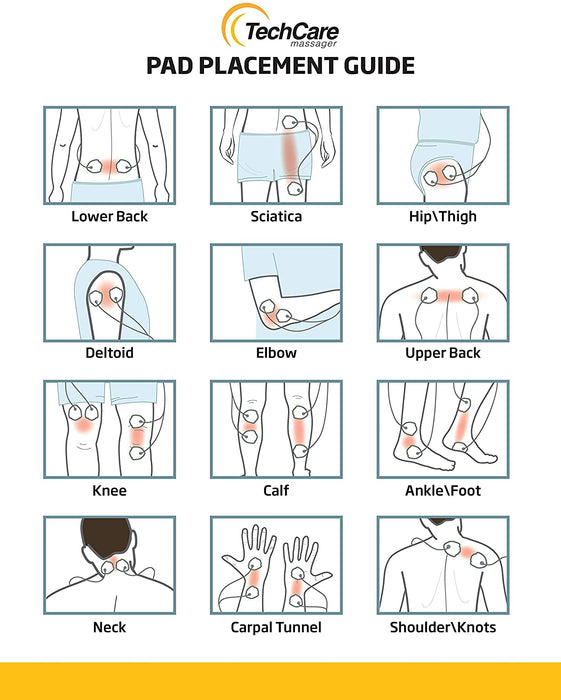 TechCare
massager

PAD PLACEMENT GUIDE

Lower Back

Sciatica

Hip\Thigh

Deltoid

Elbow

Upper Back

Knee

Calf

Ankle\Foot

Neck

Carpal Tunnel

Shoulder\Knots